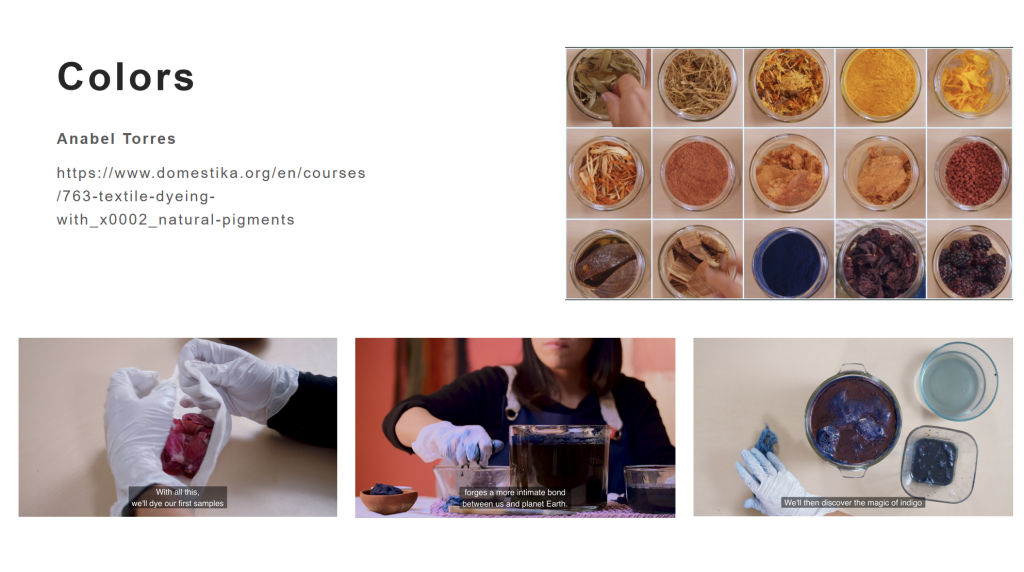 Colors

Anabel Torres

https://www.domestika.org/en/courses/763-textile-dyeing-with_x0002_natural-pigments

With all this, we'll dye our first samples

forges a more intimate bond between us and planet Earth.

We'll then discover the magic of indigo